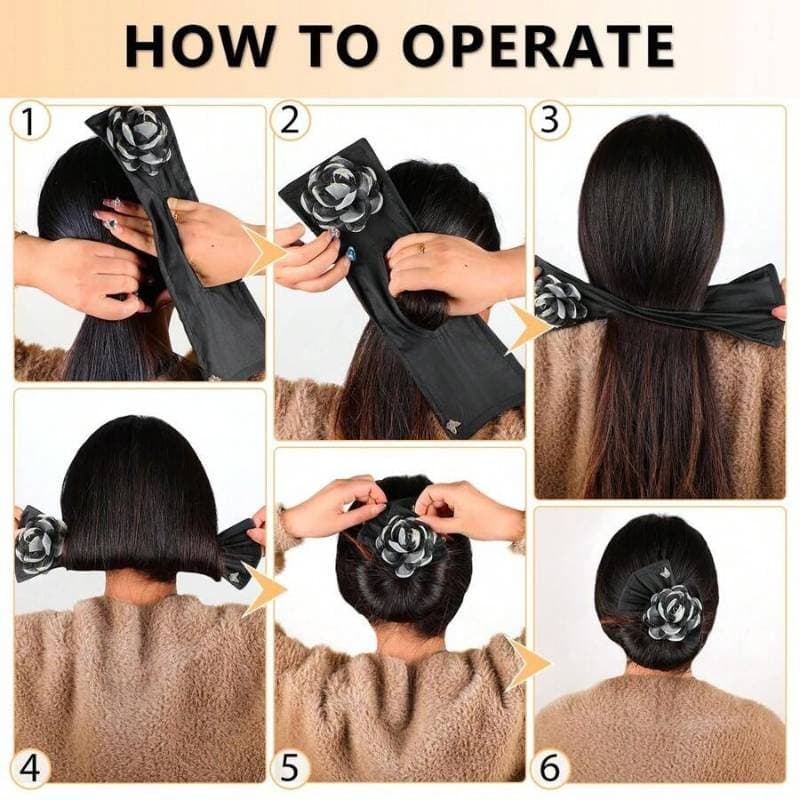 HOW TO OPERATE

1

2

3

4

5

6